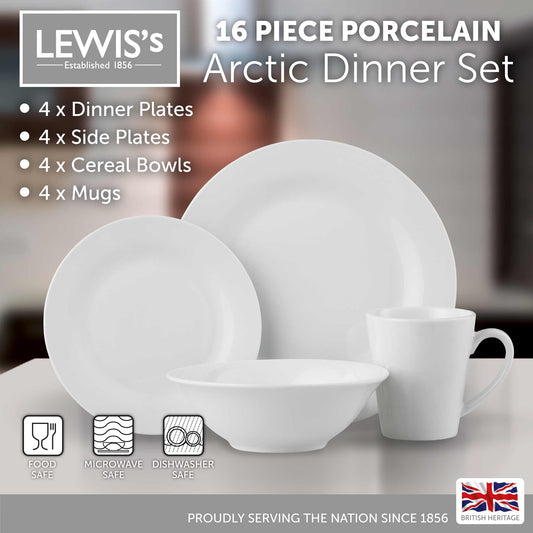 LEWIS's
Established 1856

16 PIECE PORCELAIN
Arctic Dinner Set

• 4 x Dinner Plates
• 4 x Side Plates
• 4 x Cereal Bowls
• 4 x Mugs

FOOD SAFE
MICROWAVE SAFE
DISHWASHER SAFE

PROUDLY SERVING THE NATION SINCE 1856

BRITISH HERITAGE